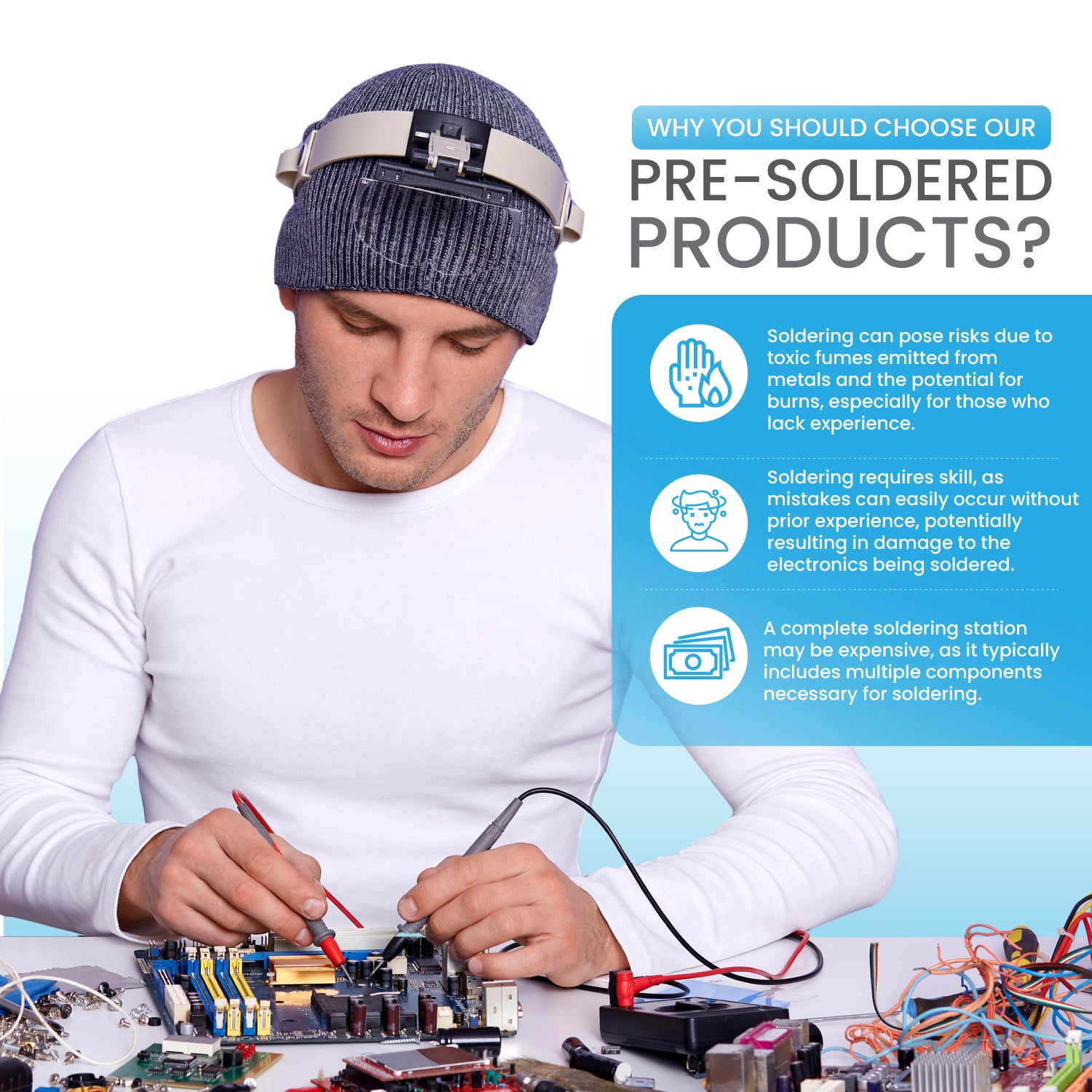 WHY YOU SHOULD CHOOSE OUR

PRE-SOLDERED PRODUCTS?

Soldering can pose risks due to toxic fumes emitted from metals and the potential for burns, especially for those who lack experience.

Soldering requires skill, as mistakes can easily occur without prior experience, potentially resulting in damage to the electronics being soldered.

A complete soldering station may be expensive, as it typically includes multiple components necessary for soldering.